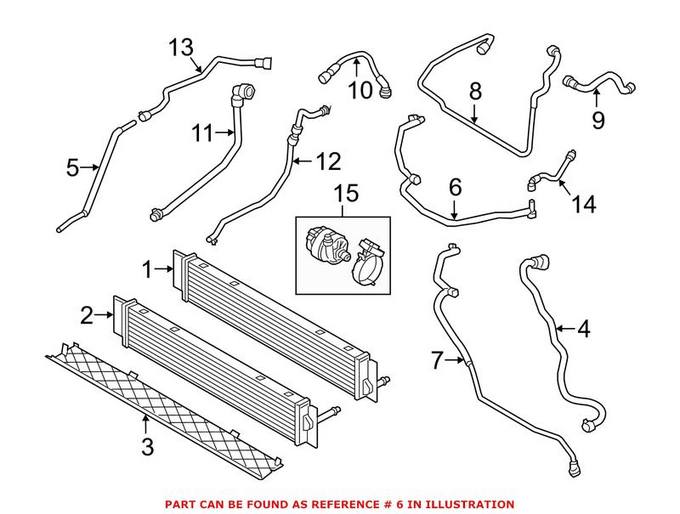 13
10
8
9
11
12
5
15
6
14
1
2
4
7
3

PART CAN BE FOUND AS REFERENCE # 6 IN ILLUSTRATION